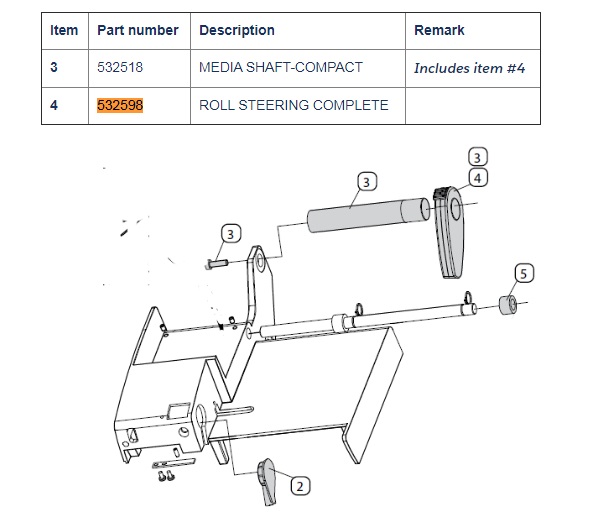 | Item | Part number | Description | Remark |
|---|---|---|---|
| 3 | 532518 | MEDIA SHAFT-COMPACT | Includes item #4 |
| 4 | 532598 | ROLL STEERING COMPLETE | |

3
4
3
3
5
2